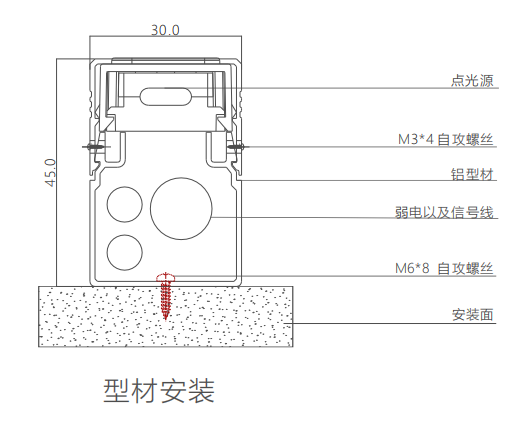 30.0

45.0

点光源

M3*4 自攻螺丝

铝型材

弱电以及信号线

M6*8 自攻螺丝

安装面

型材安装